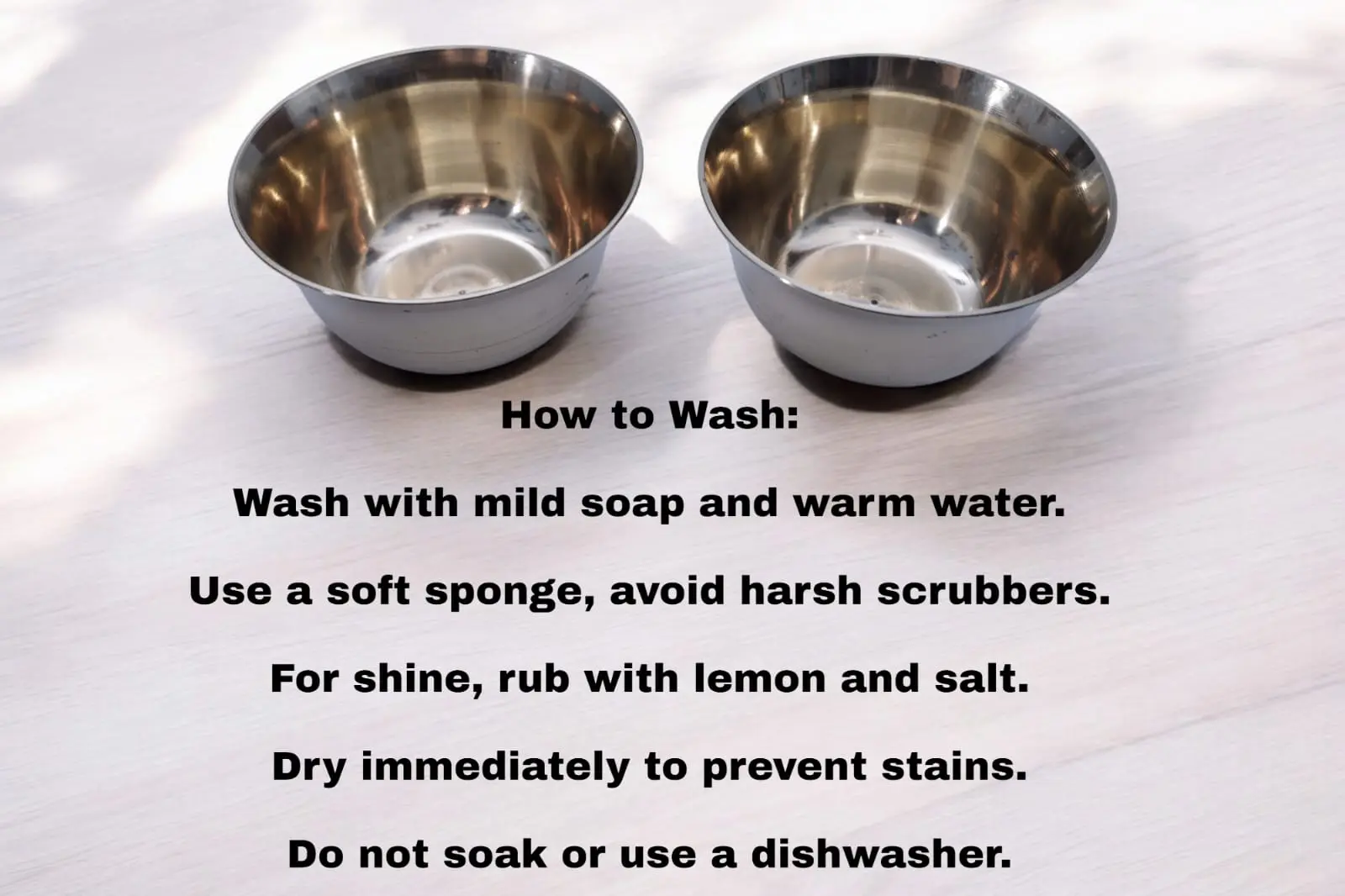 How to Wash:

Wash with mild soap and warm water.

Use a soft sponge, avoid harsh scrubbers.

For shine, rub with lemon and salt.

Dry immediately to prevent stains.

Do not soak or use a dishwasher.