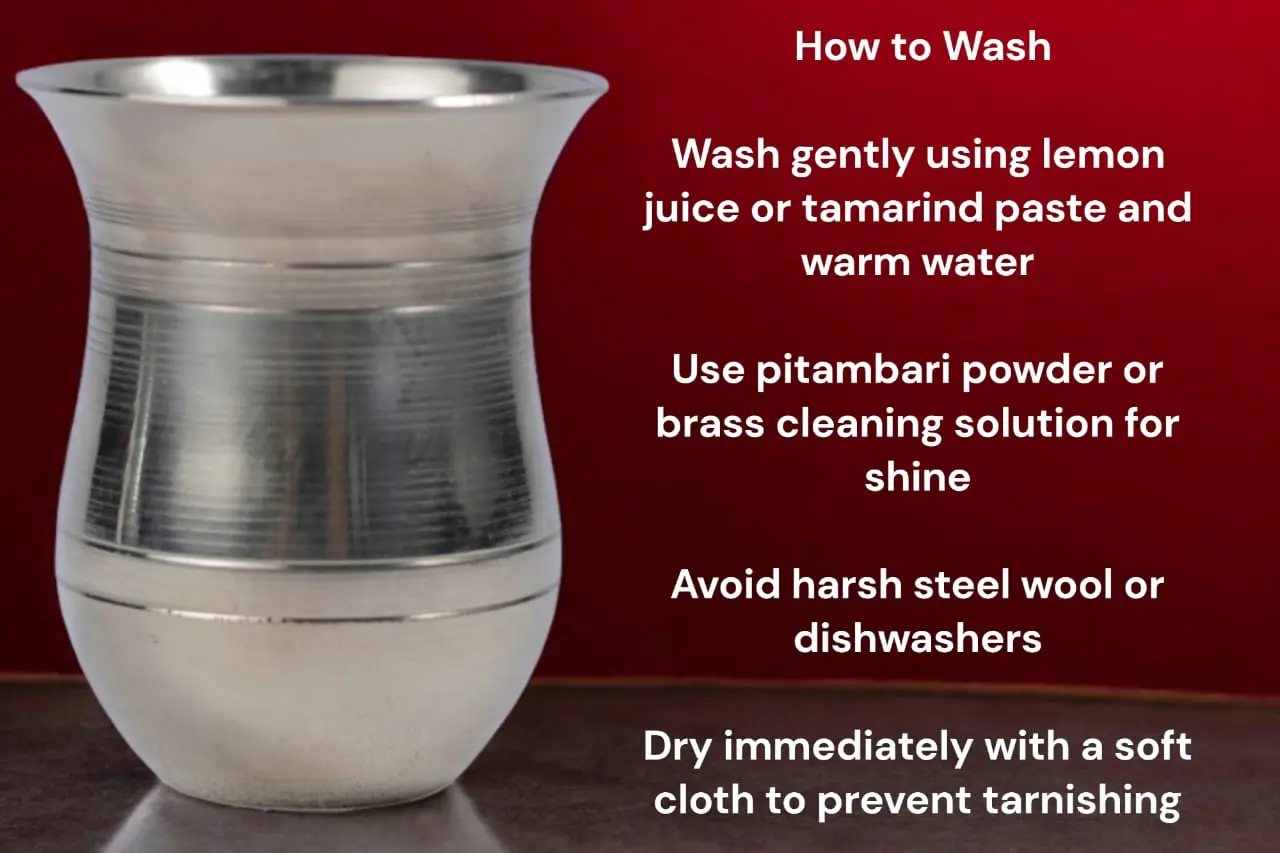 How to Wash

Wash gently using lemon juice or tamarind paste and warm water

Use pitambari powder or brass cleaning solution for shine

Avoid harsh steel wool or dishwashers

Dry immediately with a soft cloth to prevent tarnishing