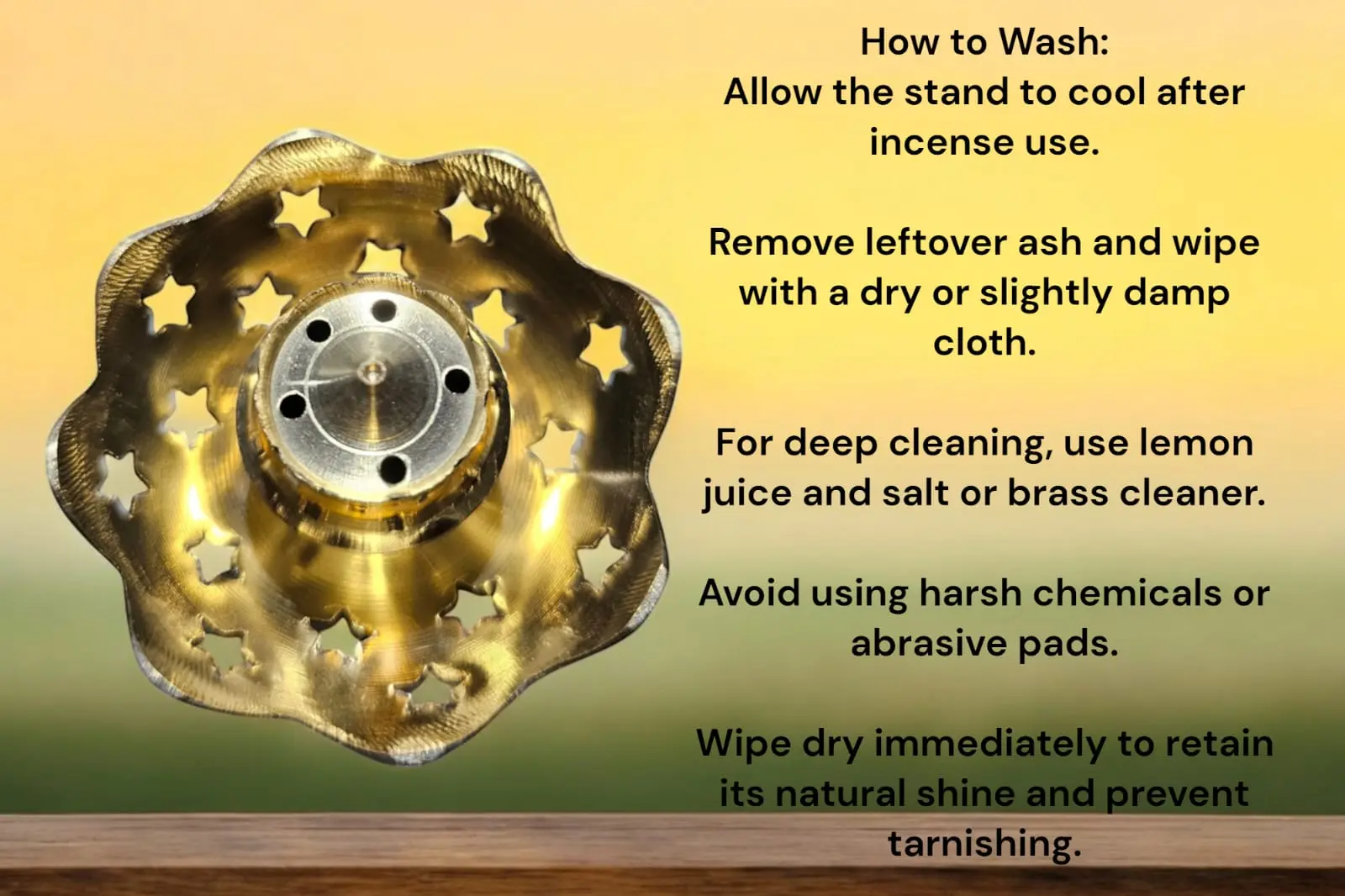 How to Wash:
Allow the stand to cool after incense use.

Remove leftover ash and wipe with a dry or slightly damp cloth.

For deep cleaning, use lemon juice and salt or brass cleaner.

Avoid using harsh chemicals or abrasive pads.

Wipe dry immediately to retain its natural shine and prevent tarnishing.