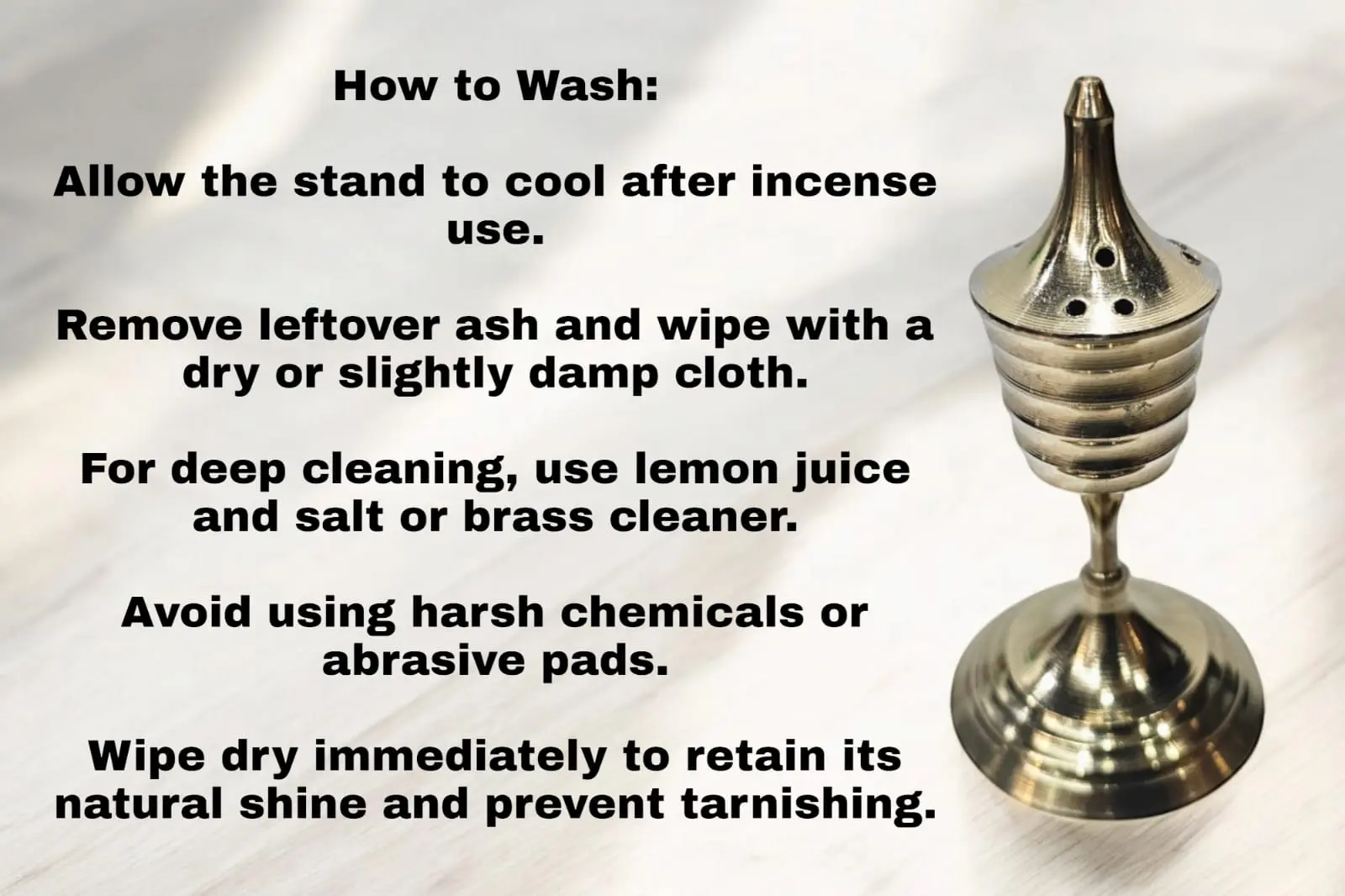 How to Wash:

Allow the stand to cool after incense use.

Remove leftover ash and wipe with a dry or slightly damp cloth.

For deep cleaning, use lemon juice and salt or brass cleaner.

Avoid using harsh chemicals or abrasive pads.

Wipe dry immediately to retain its natural shine and prevent tarnishing.